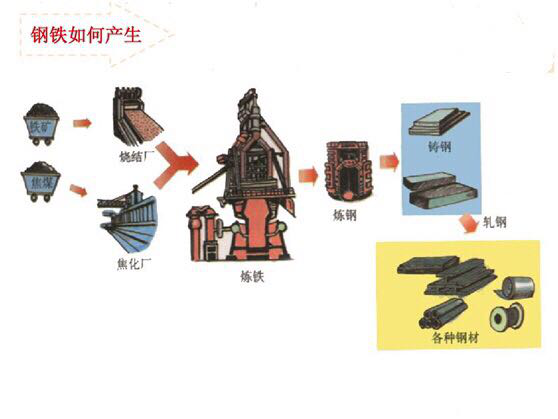 钢铁如何产生

铁矿

焦煤

烧结厂

焦化厂

炼铁

炼钢

铸钢

轧钢

各种钢材